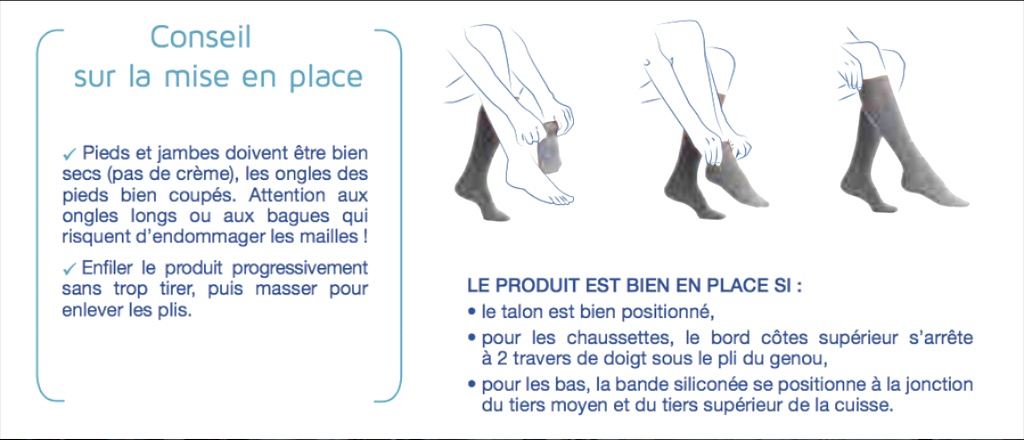 Conseil sur la mise en place

✓ Pieds et jambes doivent être bien secs (pas de crème), les ongles des pieds bien coupés. Attention aux ongles longs ou aux bagues qui risquent d'endommager les mailles !

✓ Enfiler le produit progressivement sans trop tirer, puis masser pour enlever les plis.

LE PRODUIT EST BIEN EN PLACE SI :
• le talon est bien positionné,
• pour les chaussettes, le bord côtes supérieur s'arrête à 2 travers de doigt sous le pli du genou,
• pour les bas, la bande siliconée se positionne à la jonction du tiers moyen et du tiers supérieur de la cuisse.